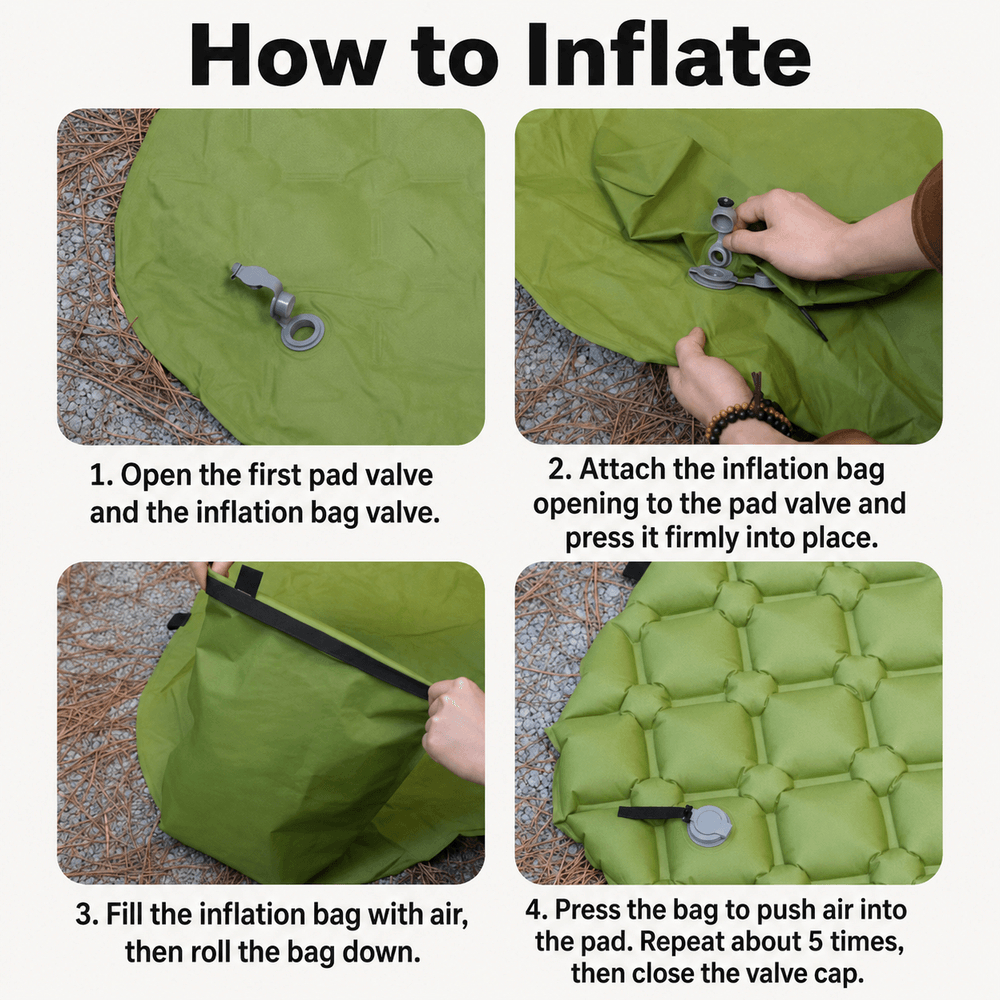 How to Inflate

1. Open the first pad valve and the inflation bag valve.

2. Attach the inflation bag opening to the pad valve and press it firmly into place.

3. Fill the inflation bag with air, then roll the bag down.

4. Press the bag to push air into the pad. Repeat about 5 times, then close the valve cap.